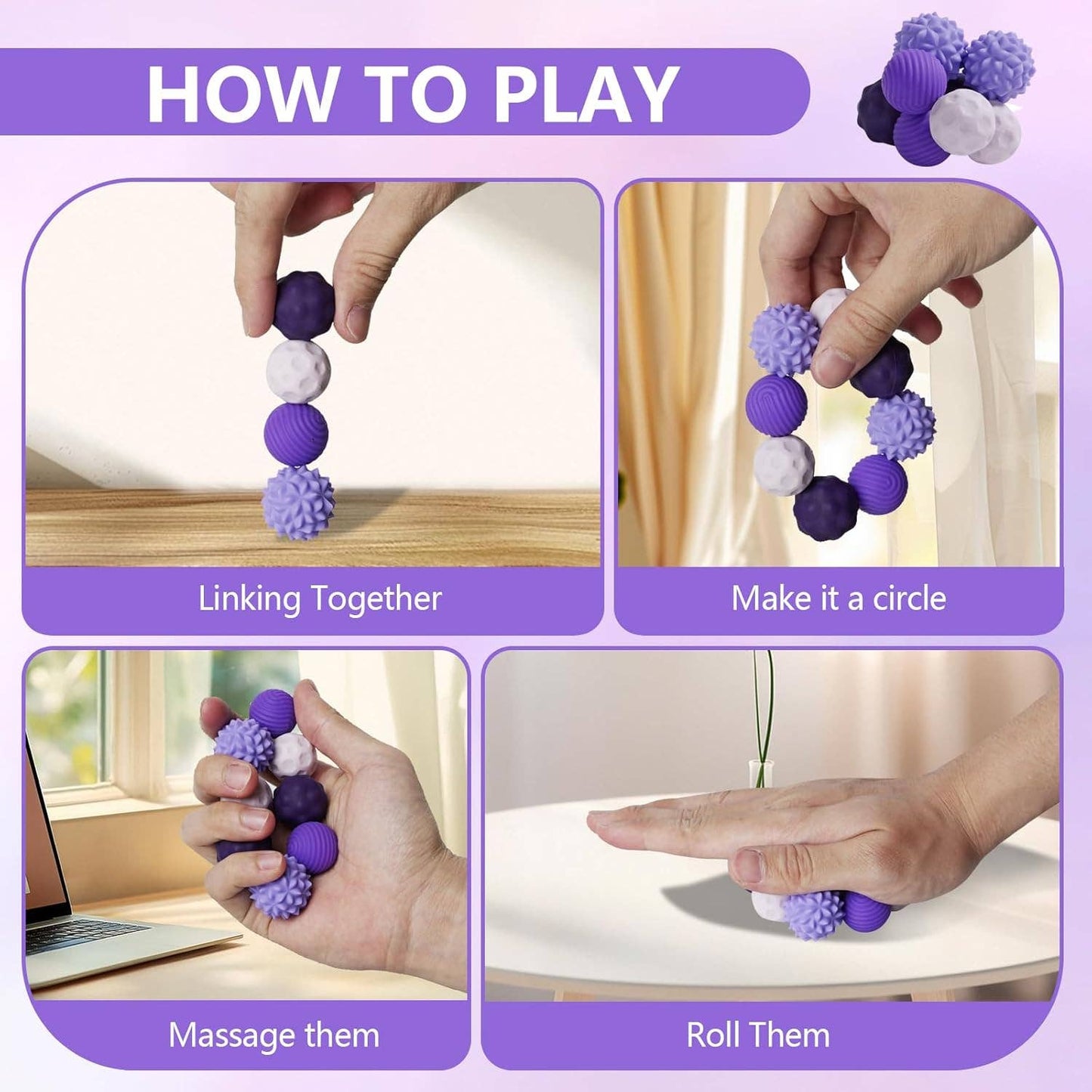 HOW TO PLAY

Linking Together

Make it a circle

Massage them

Roll Them